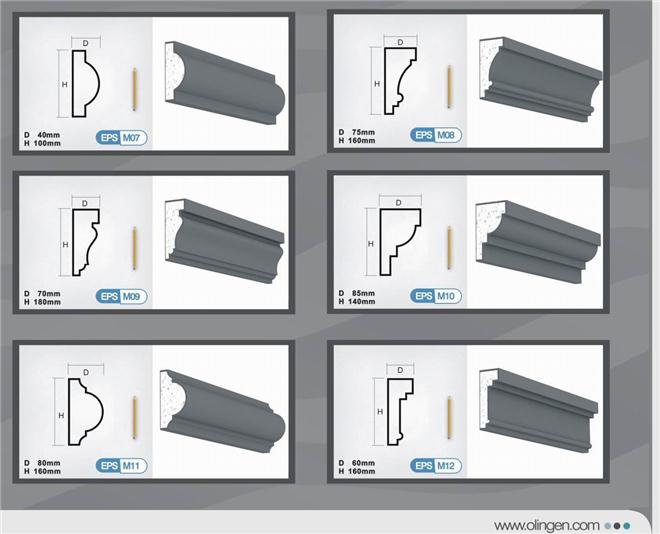 D

H

D 40mm
H 100mm

EPS M07

D

H

D 75mm
H 160mm

EPS M08

D

H

D 70mm
H 180mm

EPS M09

D

H

D 85mm
H 140mm

EPS M10

D

H

D 80mm
H 160mm

EPS M11

D

H

D 60mm
H 160mm

EPS M12

www.olingen.com